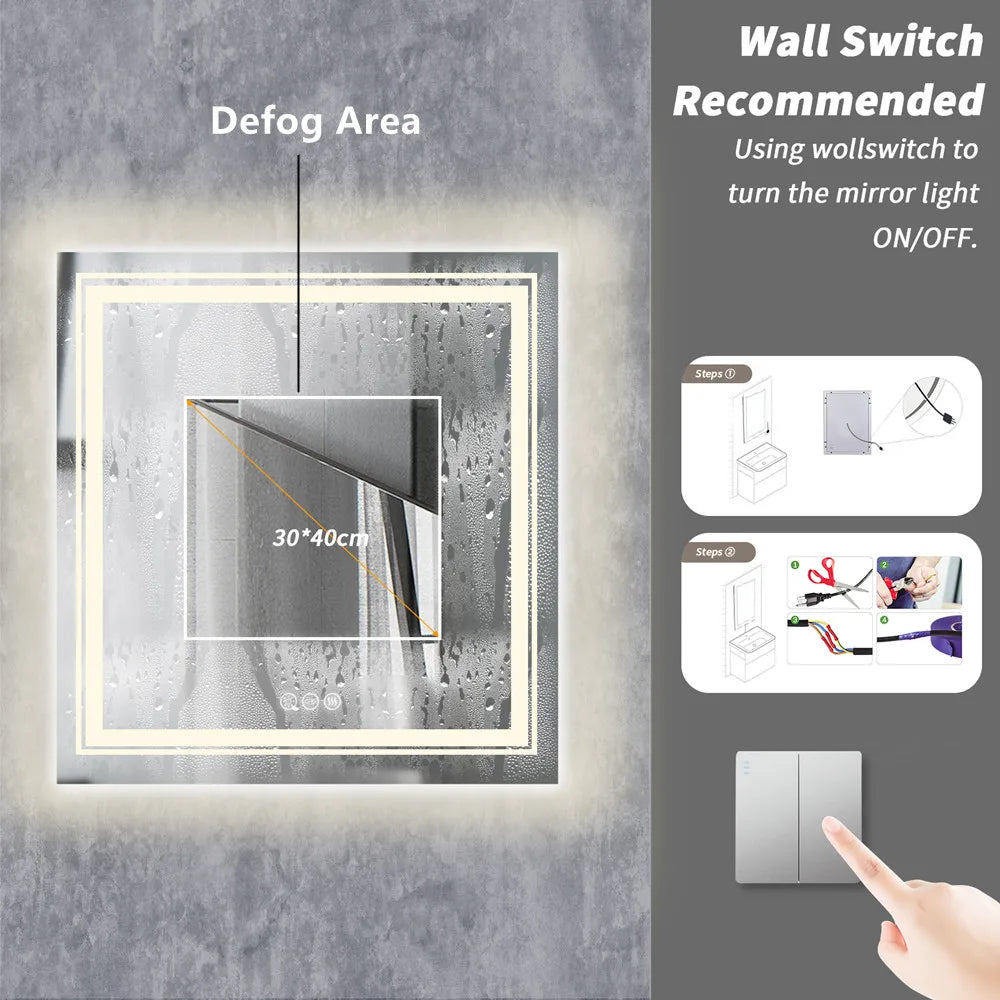 Defog Area

30*40cm

Wall Switch Recommended

Using wollswitch to turn the mirror light ON/OFF.

Steps ①

Steps ②

1

2

3

4