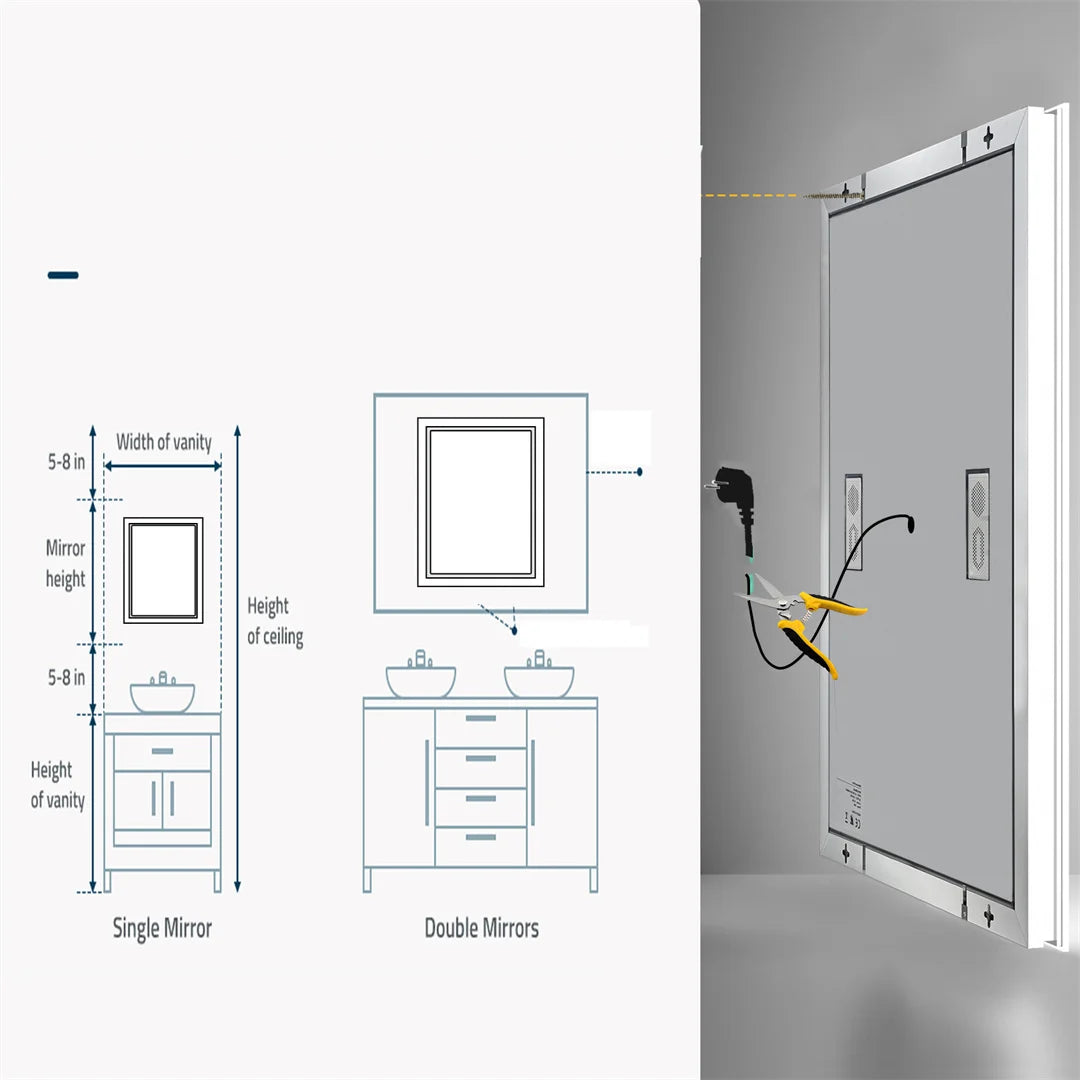 5-8 in

Width of vanity

Mirror height

Height of ceiling

5-8 in

Height of vanity

Single Mirror

Double Mirrors